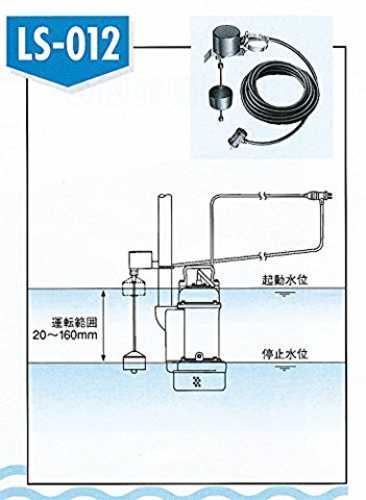 LS-012

起動水位

運転範囲
20～160mm

停止水位