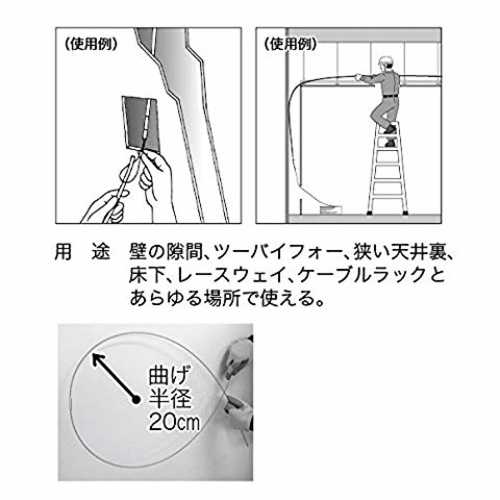 (使用例)

(使用例)

用　途　壁の隙間、ツーバイフォー、狭い天井裏、床下、レースウェイ、ケーブルラックとあらゆる場所で使える。

曲げ
半径
20cm