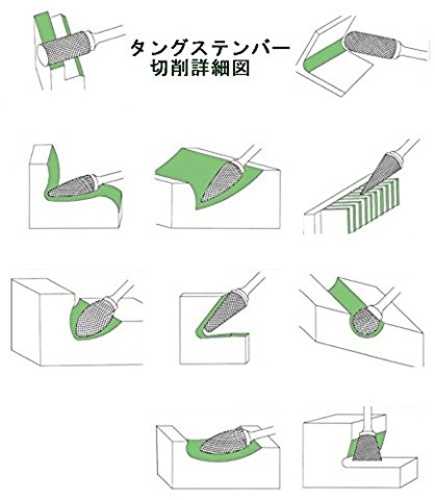 タングステンバー
切削詳細図