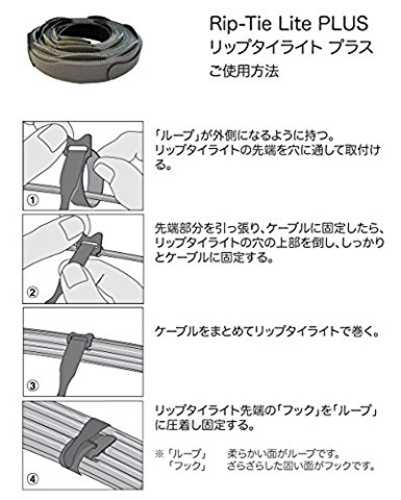 Rip-Tie Lite PLUS
リップタイライト プラス
ご使用方法

①

「ループ」が外側になるように持つ。
リップタイライトの先端を穴に通して取付ける。

②

先端部分を引っ張り、ケーブルに固定したら、リップタイライトの穴の上部を倒し、しっかりとケーブルに固定する。

③

ケーブルをまとめてリップタイライトで巻く。

④

リップタイライト先端の「フック」を「ループ」に圧着し固定する。

※「ループ」　柔らかい面がループです。
「フック」　ざらざらした固い面がフックです。