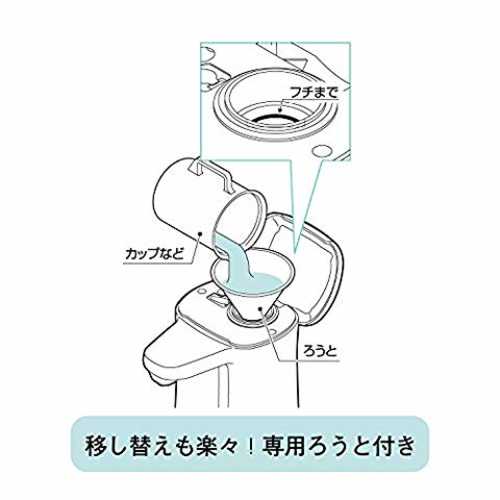 フチまで

カップなど

ろうと

移し替えも楽々！専用ろうと付き