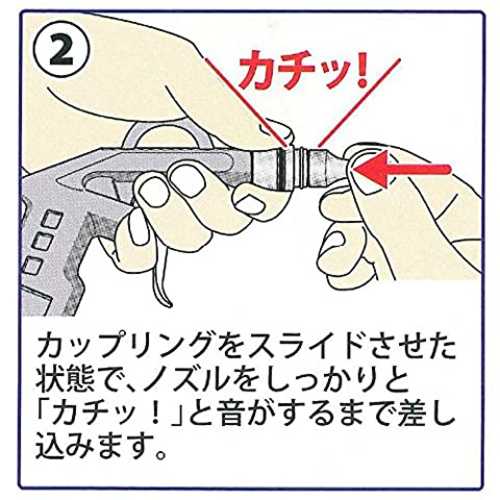 ②

カチッ!

カップリングをスライドさせた状態で、ノズルをしっかりと「カチッ！」と音がするまで差し込みます。