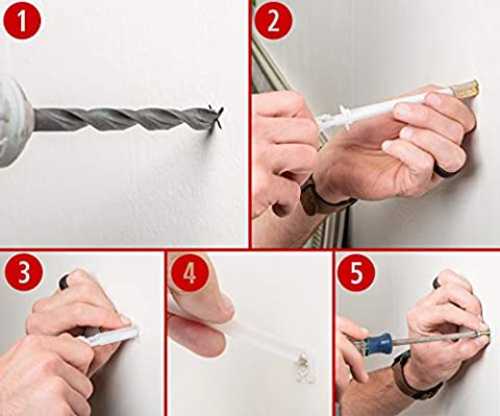 1
2
3
4
5