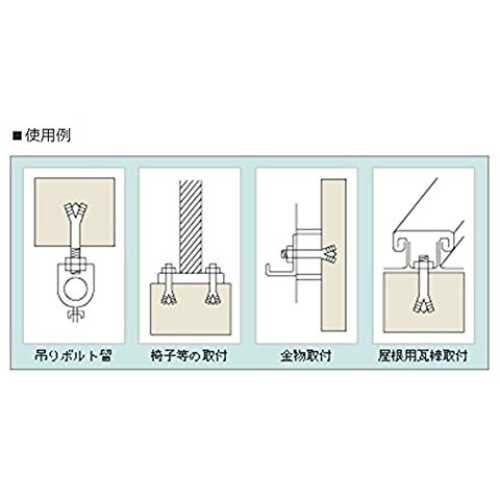 ■使用例

吊りボルト留

椅子等の取付

金物取付

屋根用瓦棒取付