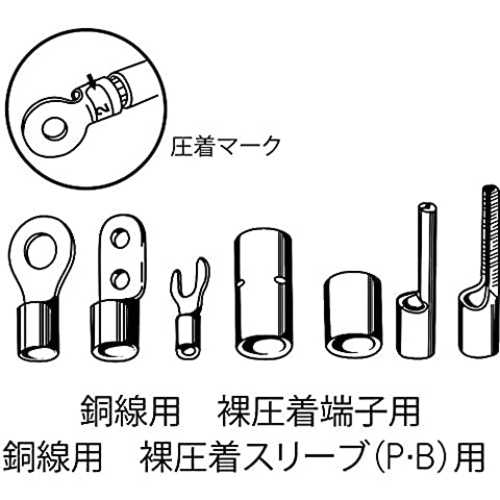 2

圧着マーク

銅線用　裸圧着端子用
銅線用　裸圧着スリーブ(P·B)用