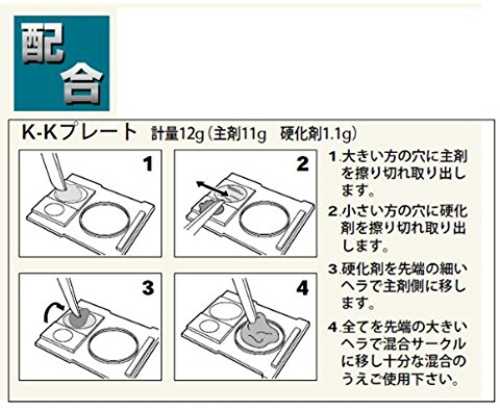 配合

K-Kプレート 計量12g（主剤11g 硬化剤1.1g）

1

2

3

4

1.大きい方の穴に主剤を擦り切れ取り出します。

2.小さい方の穴に硬化剤を擦り切れ取り出します。

3.硬化剤を先端の細いヘラで主剤側に移します。

4.全てを先端の大きいヘラで混合サークルに移し十分な混合のうえご使用下さい。