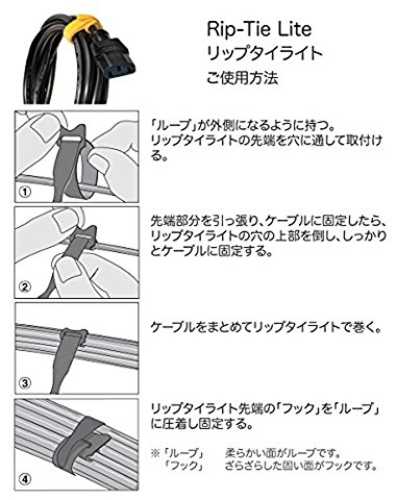 Rip-Tie Lite
リップタイライト
ご使用方法

①

「ループ」が外側になるように持つ。
リップタイライトの先端を穴に通して取付ける。

②

先端部分を引っ張り、ケーブルに固定したら、リップタイライトの穴の上部を倒し、しっかりとケーブルに固定する。

③

ケーブルをまとめてリップタイライトで巻く。

④

リップタイライト先端の「フック」を「ループ」に圧着し固定する。

※「ループ」　柔らかい面がループです。
「フック」　ざらざらした固い面がフックです。