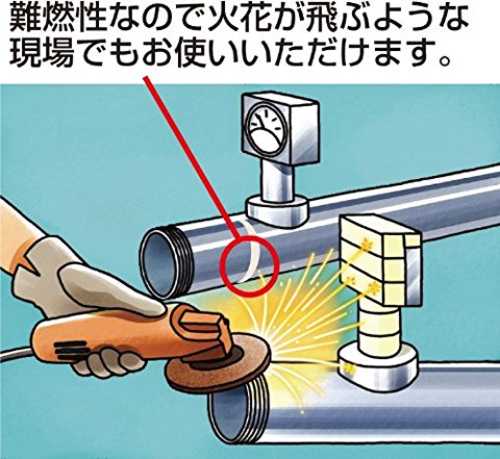 難燃性なので火花が飛ぶような現場でもお使いいただけます。