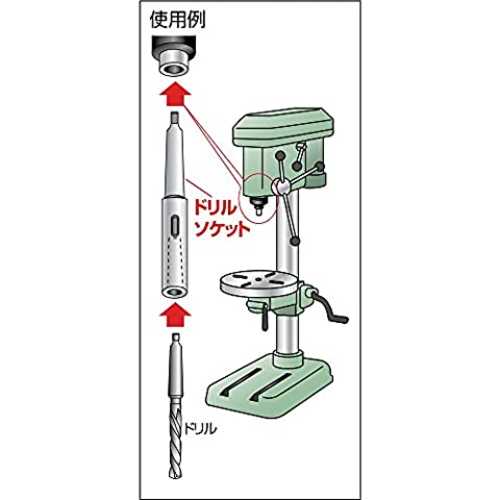 使用例

ドリル
ソケット

ドリル