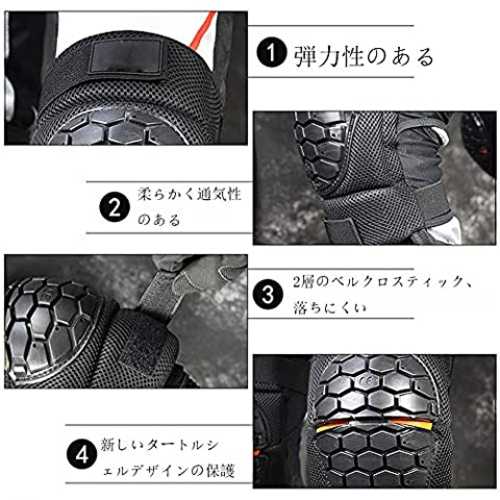 1 弾力性のある

2 柔らかく通気性のある

3 2層のベルクロスティック、落ちにくい

4 新しいタートルシェルデザインの保護