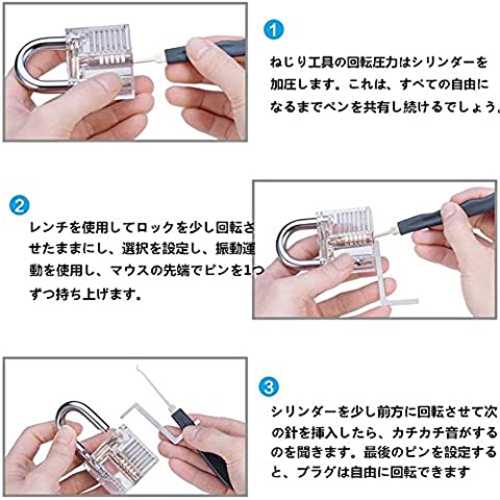 1

ねじり工具の回転圧力はシリンダーを加圧します。これは、すべての自由になるまでペンを共有し続けるでしょう。

2

レンチを使用してロックを少し回転させたままにし、選択を設定し、振動運動を使用し、マウスの先端でピンを1つずつ持ち上げます。

3

シリンダーを少し前方に回転させて次の針を挿入したら、カチカチ音がするのを聞きます。最後のピンを設定すると、プラグは自由に回転できます