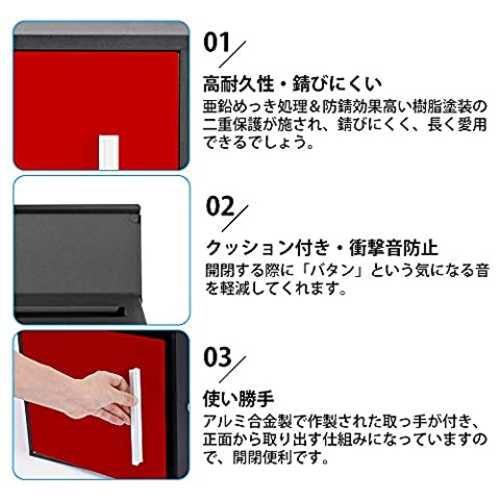 01

高耐久性・錆びにくい

亜鉛めっき処理＆防錆効果高い樹脂塗装の二重保護が施され、錆びにくく、長く愛用できるでしょう。

02

クッション付き・衝撃音防止

開閉する際に「バタン」という気になる音を軽減してくれます。

03

使い勝手

アルミ合金製で作製された取っ手が付き、正面から取り出す仕組みになっていますので、開閉便利です。