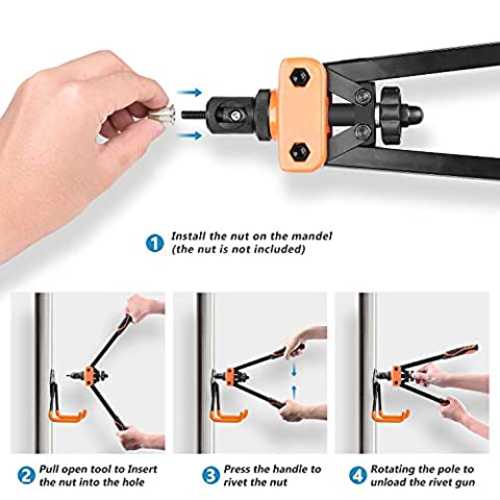 1 Install the nut on the mandel (the nut is not included)

2 Pull open tool to Insert the nut into the hole

3 Press the handle to rivet the nut

4 Rotating the pole to unload the rivet gun