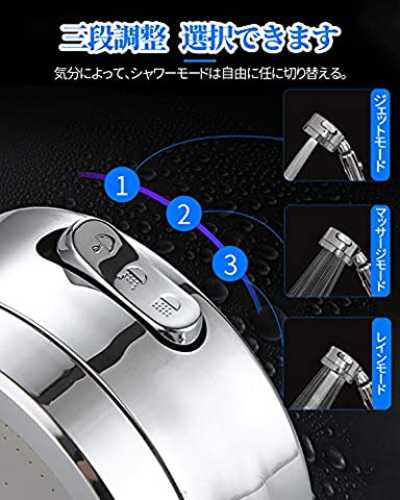 三段調整 選択できます

気分によって、シャワーモードは自由に任に切り替える。

1
2
3

ジェットモード

マッサージモード

レインモード