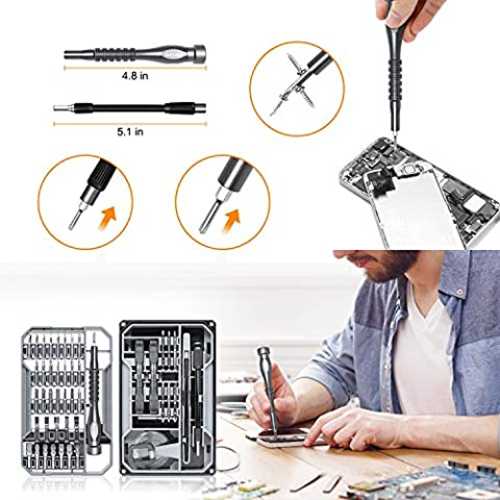 4.8 in

5.1 in