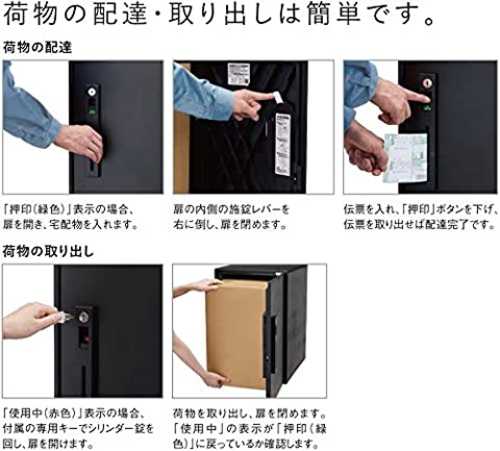 荷物の配達・取り出しは簡単です。

荷物の配達

「押印(緑色)」表示の場合、扉を開き、宅配物を入れます。

扉の内側の施錠レバーを右に倒し、扉を閉めます。

伝票を入れ、「押印」ボタンを下げ、伝票を取り出せば配達完了です。

荷物の取り出し

「使用中(赤色)」表示の場合、付属の専用キーでシリンダー錠を回し、扉を開けます。

荷物を取り出し、扉を閉めます。「使用中」の表示が「押印(緑色)」に戻っているか確認します。