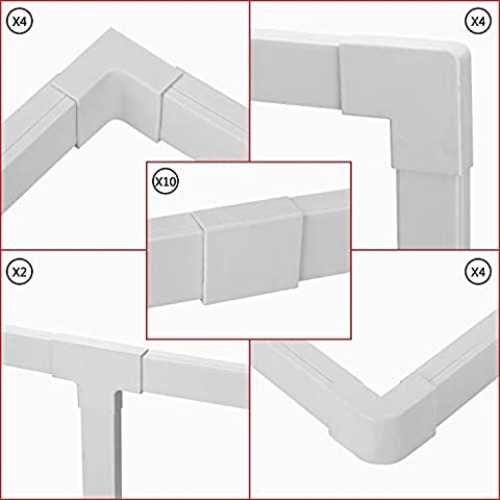 X4

X4

X10

X2

X4