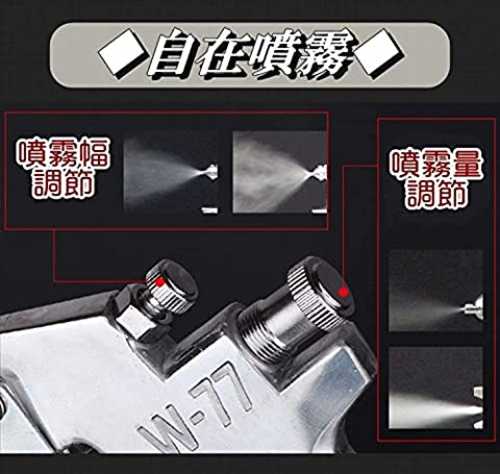 ◆自在噴霧◆

噴霧幅調節

噴霧量調節

W-77