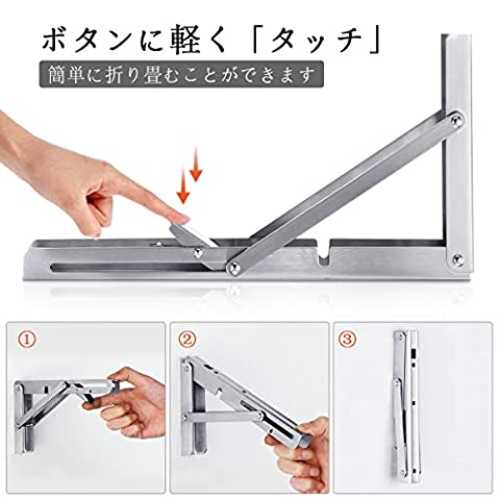 ボタンに軽く「タッチ」

簡単に折り畳むことができます

①

②

③