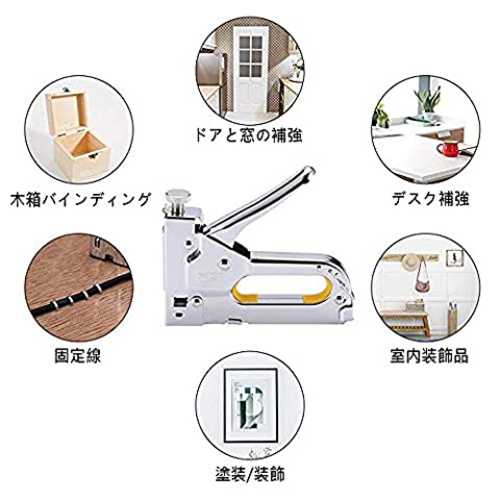 ドアと窓の補強

木箱バインディング

デスク補強

固定線

室内装飾品

塗装/装飾