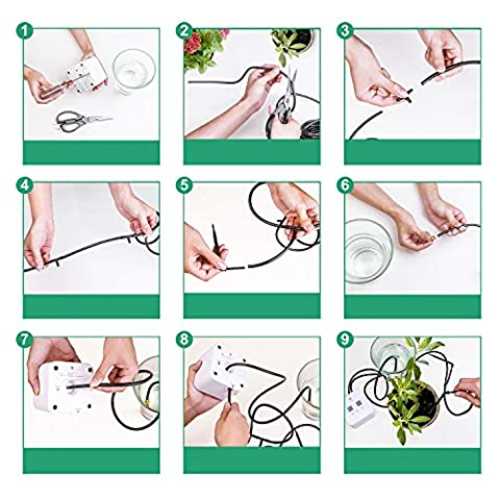 1
2
3
4
5
6
7
8
9