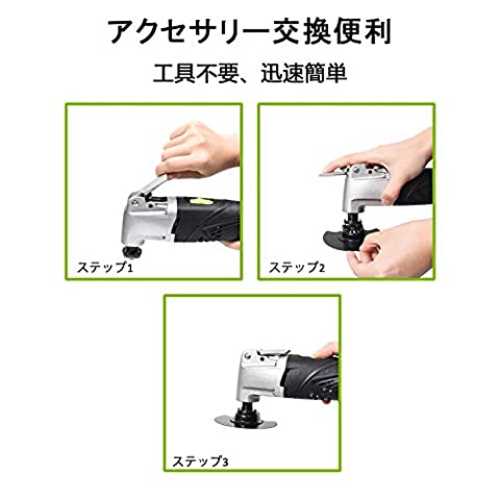 アクセサリー交換便利

工具不要、迅速簡単

ステップ1

ステップ2

ステップ3