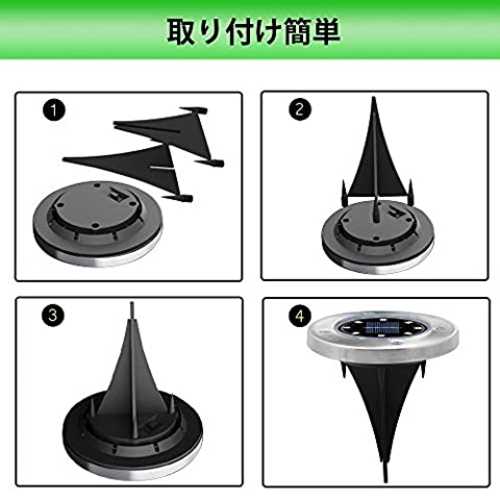 取り付け簡単

1

2

3

4