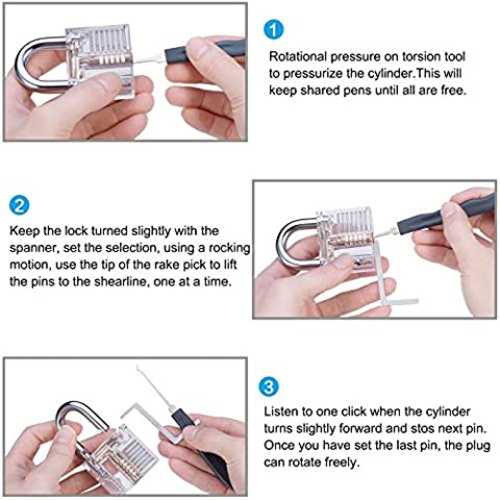 1

Rotational pressure on torsion tool to pressurize the cylinder.This will keep shared pens until all are free.

2

Keep the lock turned slightly with the spanner, set the selection, using a rocking motion, use the tip of the rake pick to lift the pins to the shearline, one at a time.

3

Listen to one click when the cylinder turns slightly forward and stos next pin. Once you have set the last pin, the plug can rotate freely.