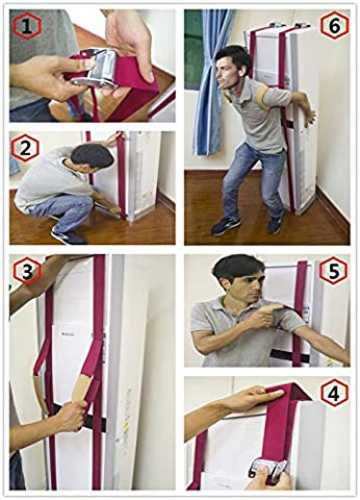 1

6

2

3

5

4