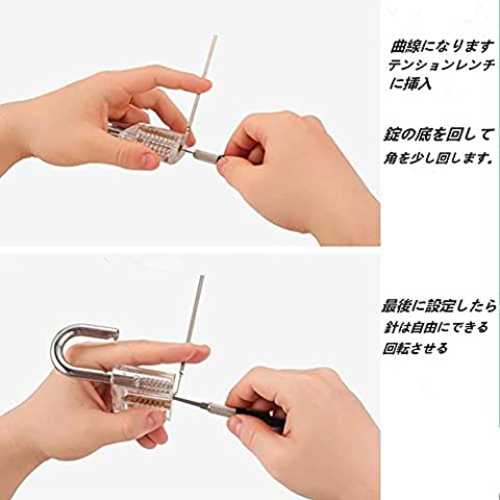 曲線になります
テンションレンチ
に挿入

錠の底を回して
角を少し回します.

最後に設定したら
針は自由にできる
回転させる