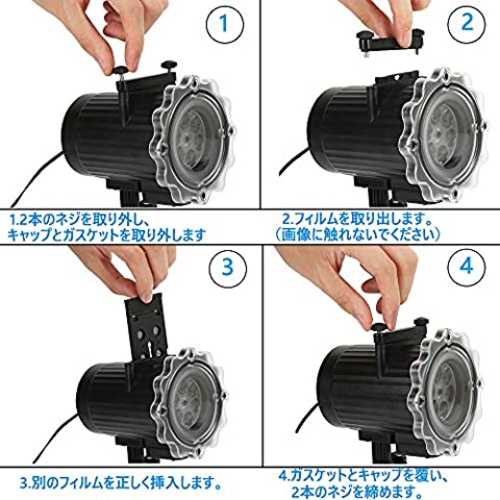 1

2

1.2本のネジを取り外し、
キャップとガスケットを取り外します

2.フィルムを取り出します。
（画像に触れないでください）

3

4

3.別のフィルムを正しく挿入します。

4.ガスケットとキャップを覆い、
2本のネジを締めます。