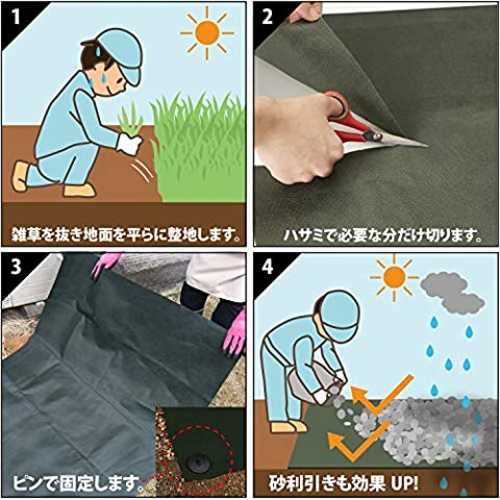 1

雑草を抜き地面を平らに整地します。

2

ハサミで必要な分だけ切ります。

3

ピンで固定します。

4

砂利引きも効果 UP!