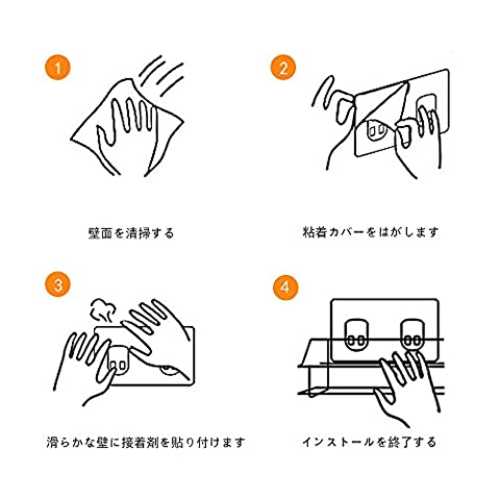 1

壁面を清掃する

2

粘着カバーをはがします

3

滑らかな壁に接着剤を貼り付けます

4

インストールを終了する