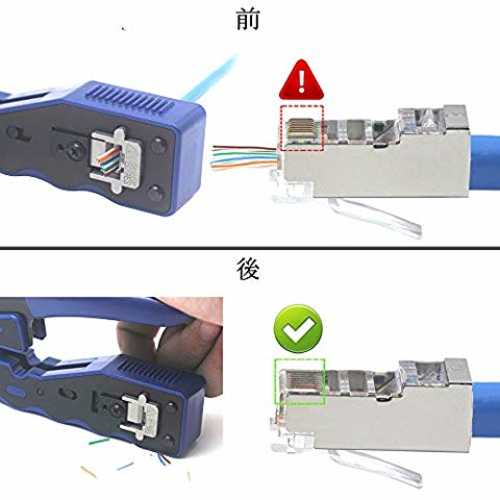 前

後