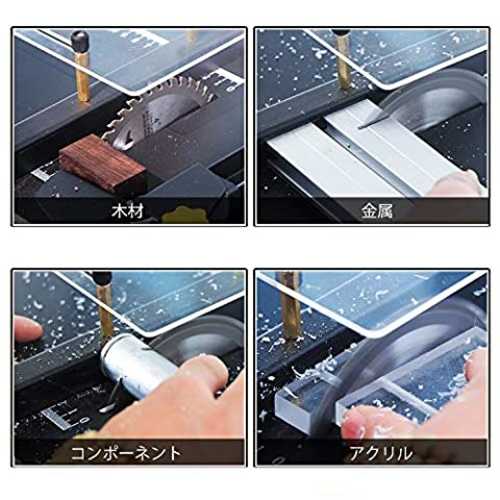 木材

金属

コンポーネント

アクリル