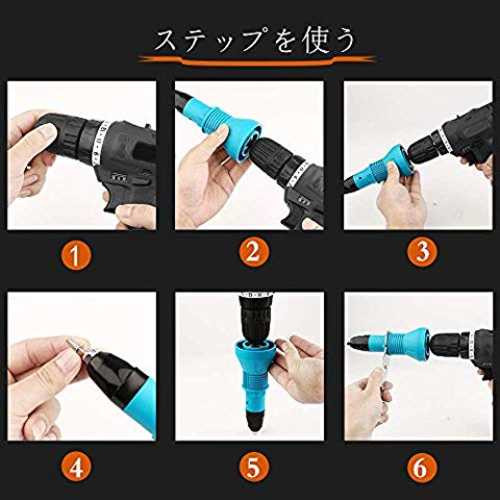 ステップを使う

1

2

3

4

5

6