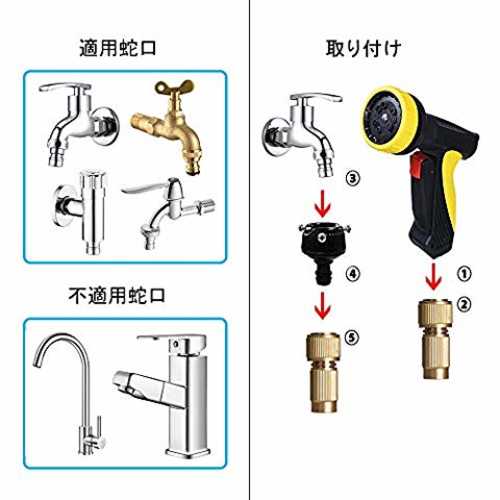 適用蛇口

不適用蛇口

取り付け

③

④

⑤

①

②