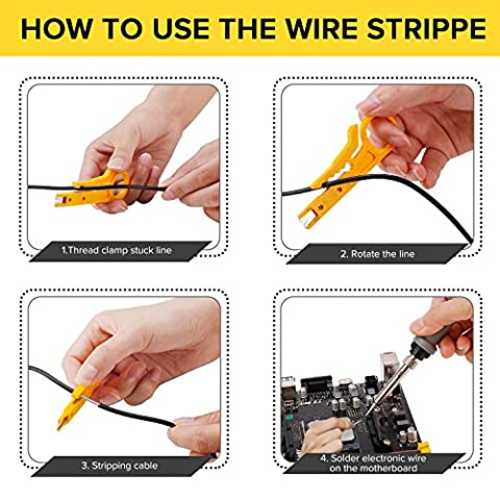 HOW TO USE THE WIRE STRIPPE

1.Thread clamp stuck line

2. Rotate the line

3. Stripping cable

4. Solder electronic wire on the motherboard