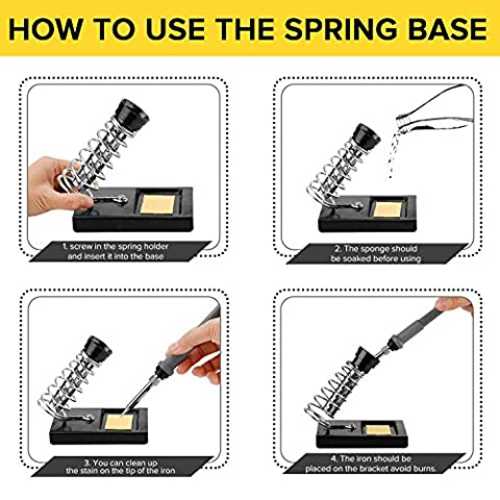 HOW TO USE THE SPRING BASE

1. screw in the spring holder and insert it into the base

2. The sponge should be soaked before using

3. You can clean up the stain on the tip of the iron

4. The iron should be placed on the bracket avoid burns.