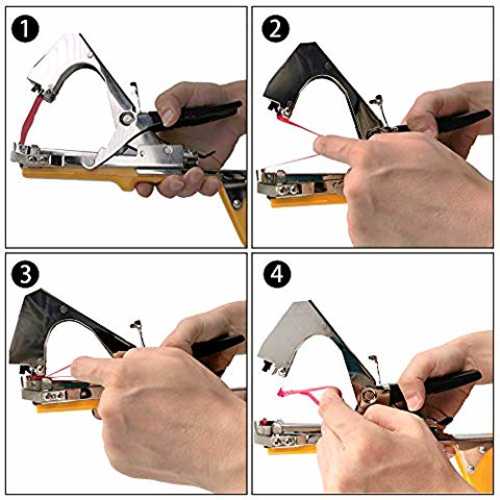 1

2

3

4