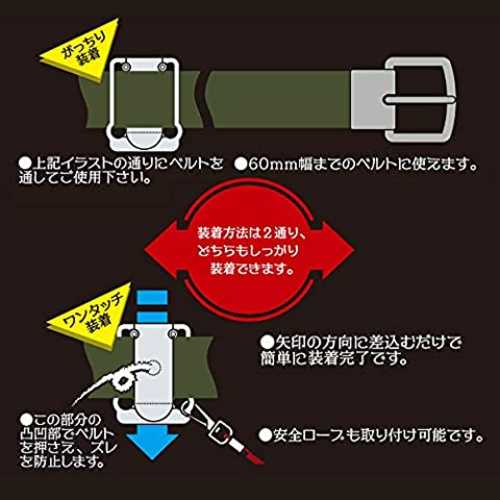 がっちり装着

●上記イラストの通りにベルトを通してご使用下さい。

●60mm幅までのベルトに使えます。

装着方法は２通り、どちらもしっかり装着できます。

ワンタッチ装着

●矢印の方向に差込むだけで簡単に装着完了です。

●この部分の凸凹部でベルトを押さえ、ズレを防止します。

●安全ロープも取り付け可能です。