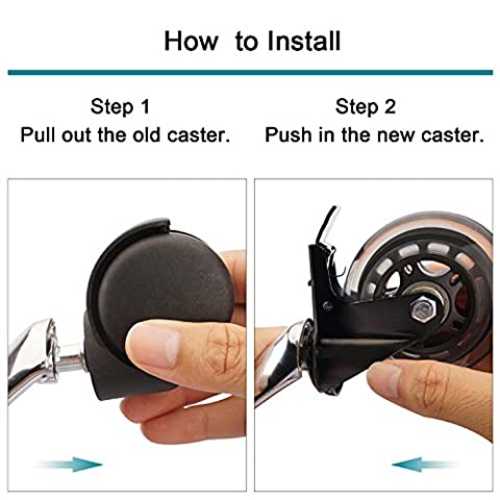 How to Install

Step 1
Pull out the old caster.

Step 2
Push in the new caster.