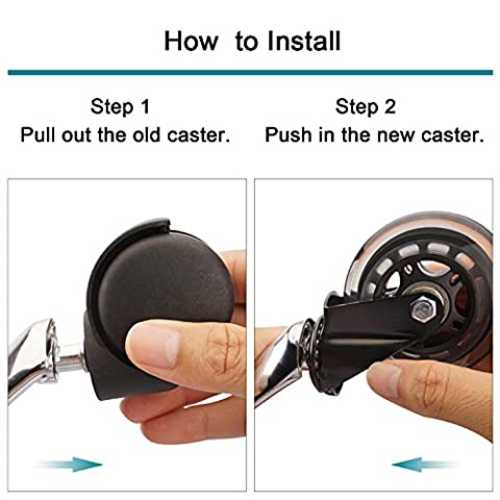 How to Install

Step 1
Pull out the old caster.

Step 2
Push in the new caster.