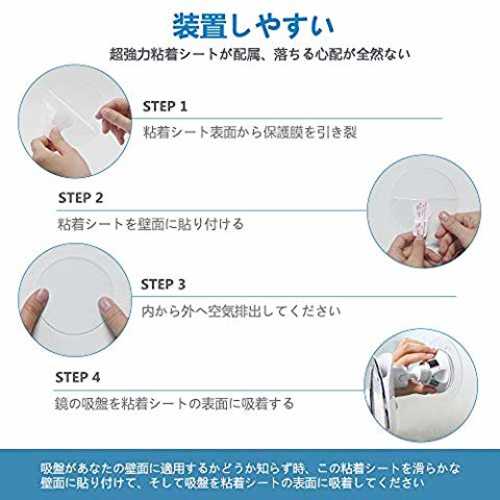 装置しやすい

超強力粘着シートが配属、落ちる心配が全然ない

STEP 1

粘着シート表面から保護膜を引き裂

STEP 2

粘着シートを壁面に貼り付ける

STEP 3

内から外へ空気排出してください

STEP 4

鏡の吸盤を粘着シートの表面に吸着する

吸盤があなたの壁面に適用するかどうか知らず時、この粘着シートを滑らかな壁面に貼り付けて、そして吸盤を粘着シートの表面に吸着してください