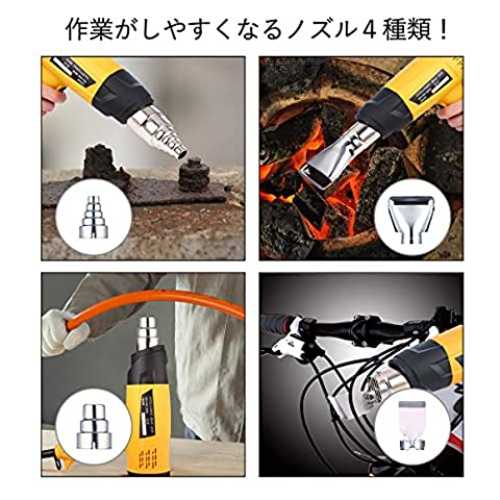 作業がしやすくなるノズル４種類！