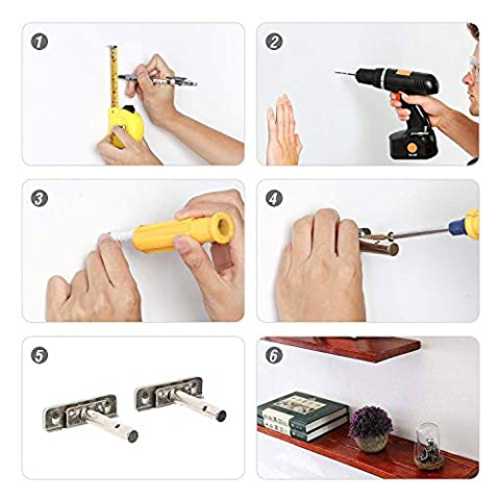 1

2

3

4

5

6