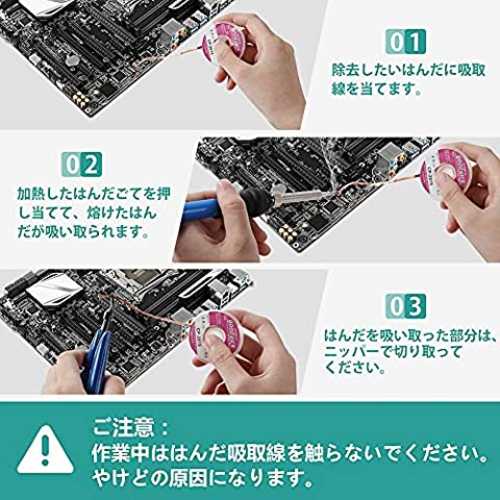 01
除去したいはんだに吸取線を当てます。

02
加熱したはんだごてを押し当てて、熔けたはんだが吸い取られます。

03
はんだを吸い取った部分は、ニッパーで切り取ってください。

ご注意：
作業中ははんだ吸取線を触らないでください。
やけどの原因になります。