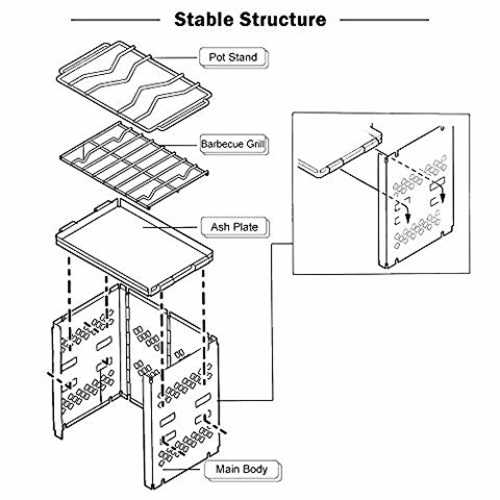 Stable Structure

Pot Stand

Barbecue Grill

Ash Plate

Main Body