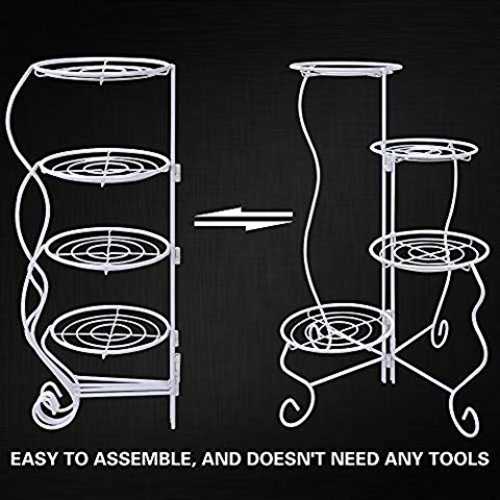 EASY TO ASSEMBLE, AND DOESN'T NEED ANY TOOLS