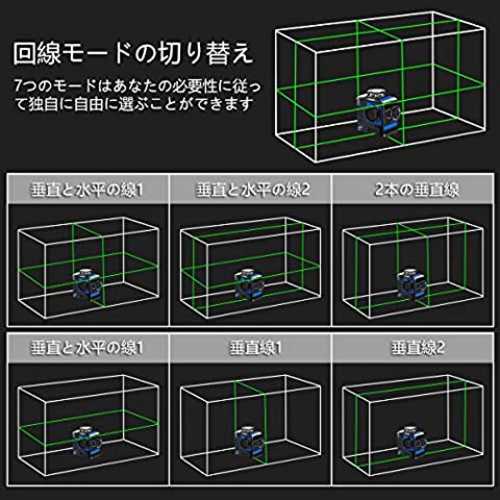 回線モードの切り替え

7つのモードはあなたの必要性に従って独自に自由に選ぶことができます

垂直と水平の線1

垂直と水平の線2

2本の垂直線

垂直と水平の線1

垂直線1

垂直線2